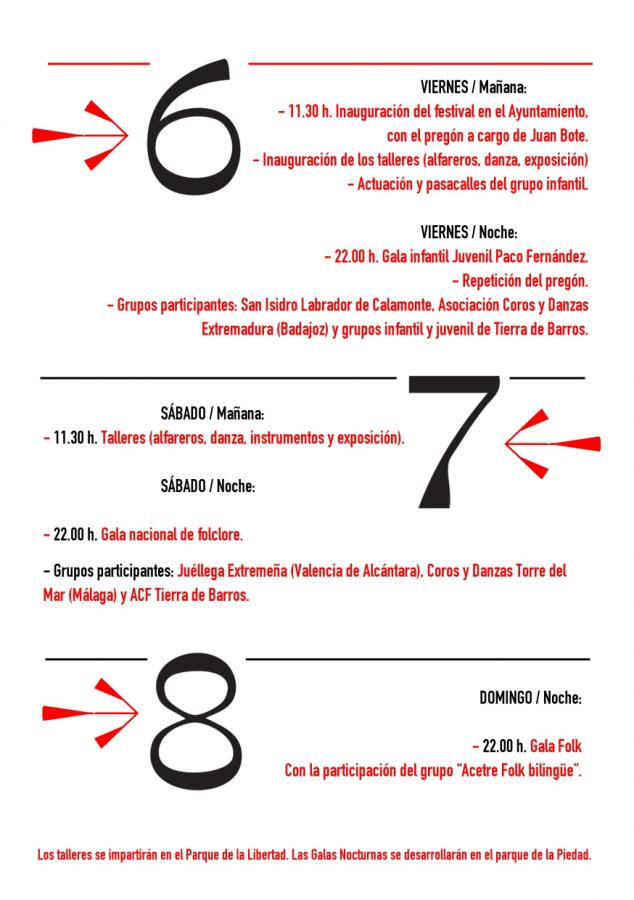 6

VIERNES / Mañana:

– 11.30 h. Inauguración del festival en el Ayuntamiento, con el pregón a cargo de Juan Bote.

– Inauguración de los talleres (alfareros, danza, exposición)

– Actuación y pasacalles del grupo infantil.

VIERNES / Noche:

– 22.00 h. Gala infantil Juvenil Paco Fernández.

– Repetición del pregón.

– Grupos participantes: San Isidro Labrador de Calamonte, Asociación Coros y Danzas Extremadura (Badajoz) y grupos infantil y juvenil de Tierra de Barros.

7

SÁBADO / Mañana:

– 11.30 h. Talleres (alfareros, danza, instrumentos y exposición).

SÁBADO / Noche:

– 22.00 h. Gala nacional de folclore.

– Grupos participantes: Juéllega Extremeña (Valencia de Alcántara), Coros y Danzas Torre del Mar (Málaga) y ACF Tierra de Barros.

8

DOMINGO / Noche:

– 22.00 h. Gala Folk

Con la participación del grupo "Acetre Folk bilingüe".

Los talleres se impartirán en el Parque de la Libertad. Las Galas Nocturnas se desarrollarán en el parque de la Piedad.